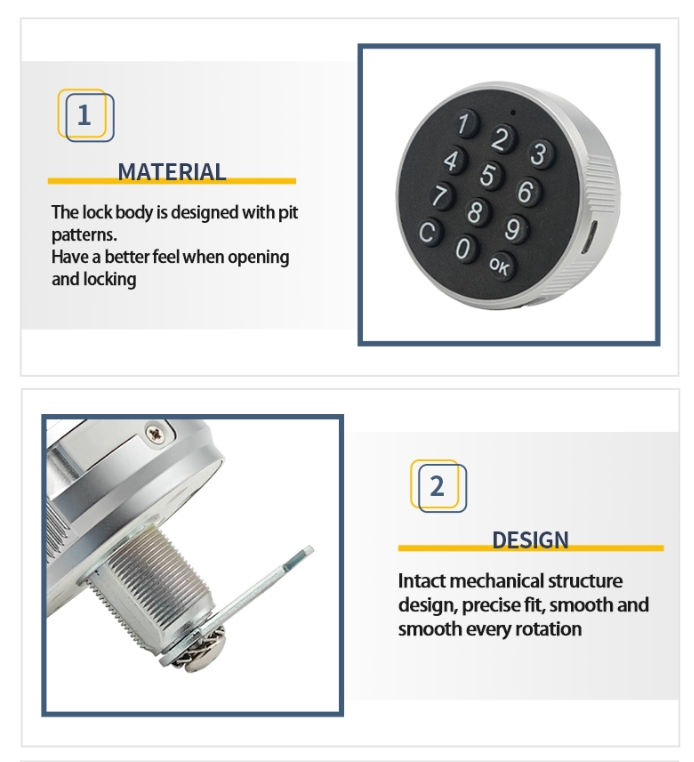 1

MATERIAL

The lock body is designed with pit patterns.
Have a better feel when opening and locking

1 2 3 4 5 6 7 8 9 C 0 OK

2

DESIGN

Intact mechanical structure design, precise fit, smooth and smooth every rotation