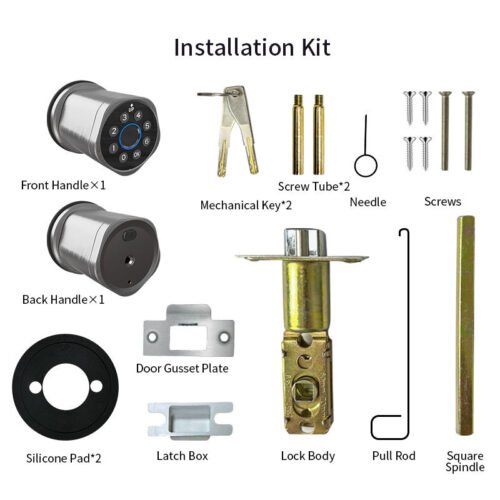 Installation Kit

3 4
2 5
1 6
0 OK

Front Handle×1

Mechanical Key*2

Screw Tube*2

Needle

Screws

Back Handle×1

Door Gusset Plate

Silicone Pad*2

Latch Box

Lock Body

Pull Rod

Square Spindle